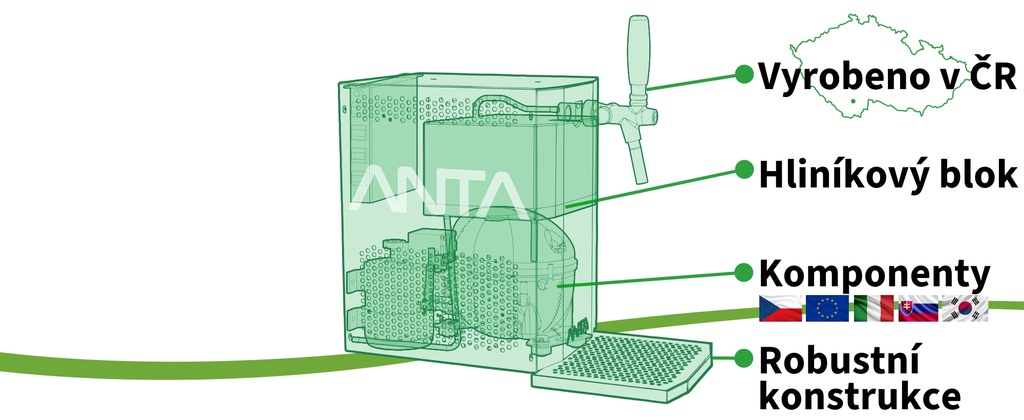 ANTA

Vyrobeno v ČR

Hliníkový blok

Komponenty

Robustní konstrukce